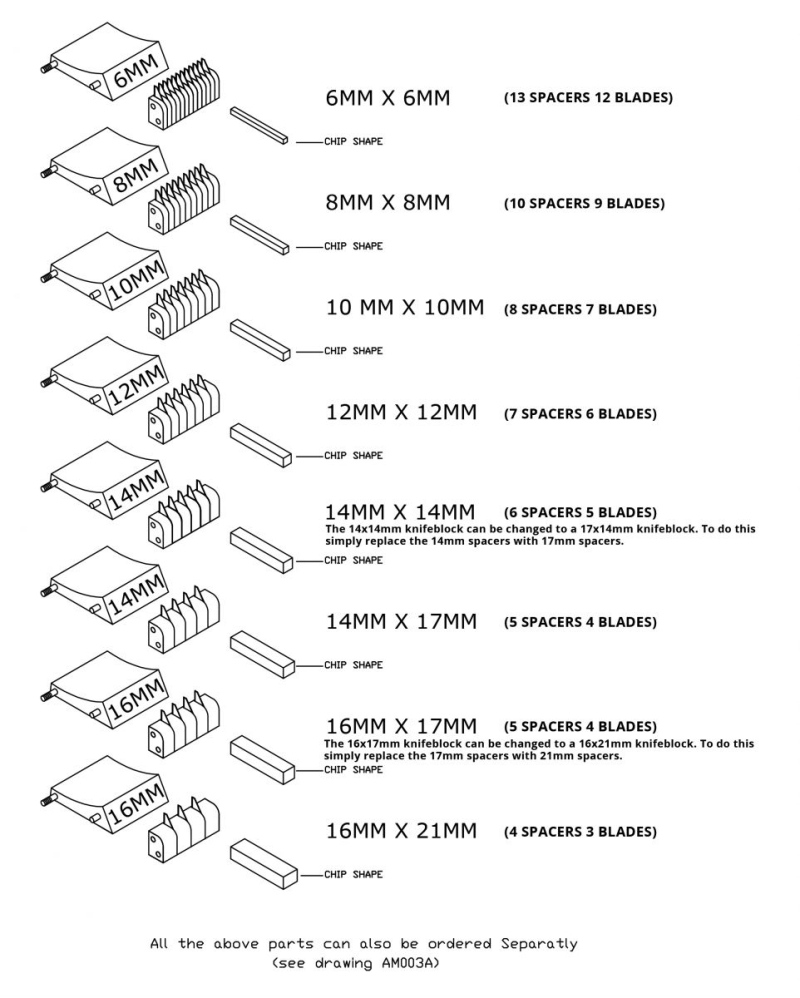 6MM

6MM X 6MM (13 SPACERS 12 BLADES)

CHIP SHAPE

8MM

8MM X 8MM (10 SPACERS 9 BLADES)

CHIP SHAPE

10MM

10 MM X 10MM (8 SPACERS 7 BLADES)

CHIP SHAPE

12MM

12MM X 12MM (7 SPACERS 6 BLADES)

CHIP SHAPE

14MM

14MM X 14MM (6 SPACERS 5 BLADES)
The 14x14mm knifeblock can be changed to a 17x14mm knifeblock. To do this simply replace the 14mm spacers with 17mm spacers.

CHIP SHAPE

14MM

14MM X 17MM (5 SPACERS 4 BLADES)

CHIP SHAPE

16MM

16MM X 17MM (5 SPACERS 4 BLADES)
The 16x17mm knifeblock can be changed to a 16x21mm knifeblock. To do this simply replace the 17mm spacers with 21mm spacers.

CHIP SHAPE

16MM

16MM X 21MM (4 SPACERS 3 BLADES)

CHIP SHAPE

All the above parts can also be ordered Separatly
(see drawing AM003A)